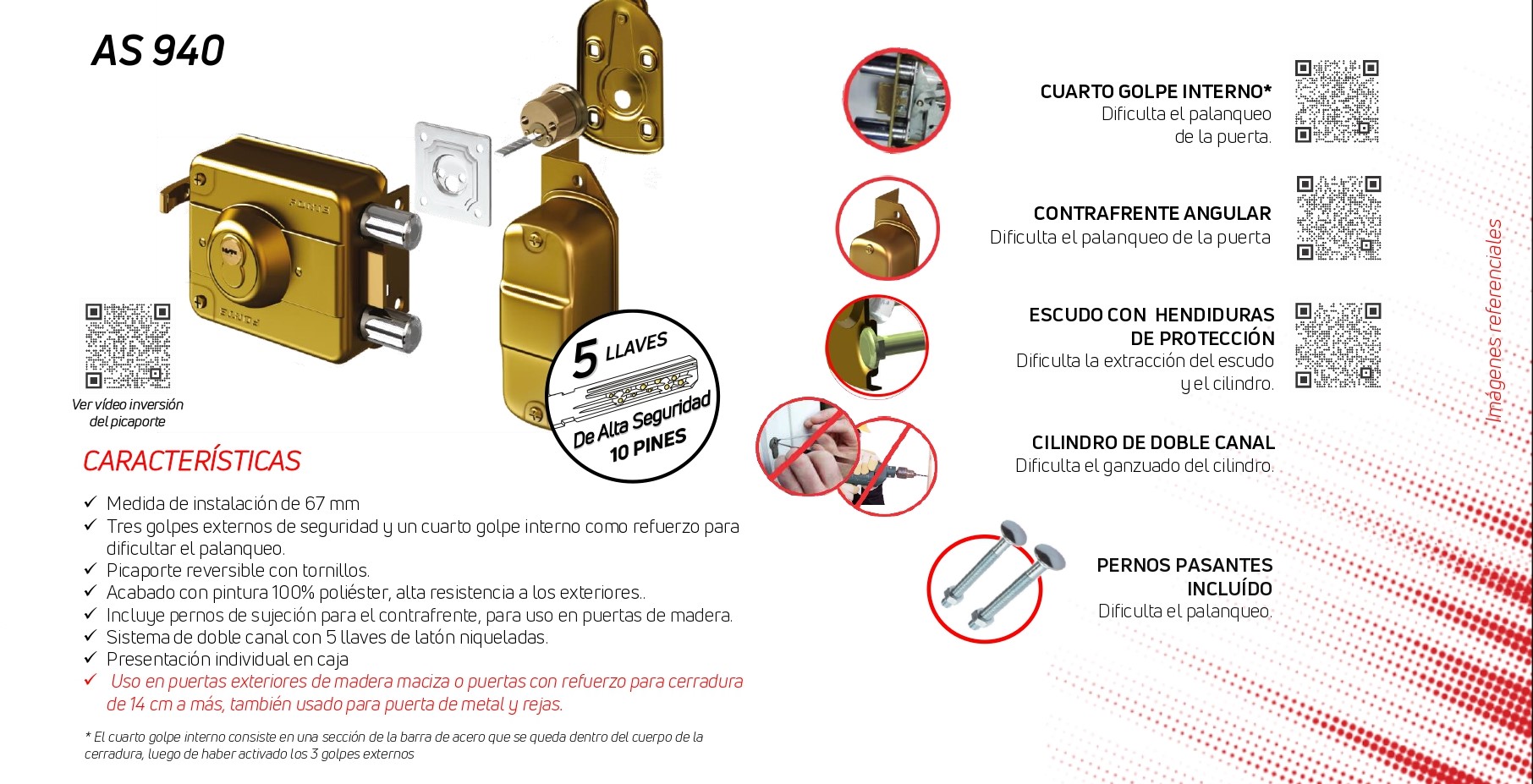 AS 940

FORTE

FORTE

Ver vídeo inversión del picaporte

5 LLAVES

De Alta Seguridad 10 PINES

CARACTERÍSTICAS

✓ Medida de instalación de 67 mm
✓ Tres golpes externos de seguridad y un cuarto golpe interno como refuerzo para dificultar el palanqueo.
✓ Picaporte reversible con tornillos.
✓ Acabado con pintura 100% poliéster, alta resistencia a los exteriores..
✓ Incluye pernos de sujeción para el contrafrente, para uso en puertas de madera.
✓ Sistema de doble canal con 5 llaves de latón niqueladas.
✓ Presentación individual en caja
✓ Uso en puertas exteriores de madera maciza o puertas con refuerzo para cerradura de 14 cm a más, también usado para puerta de metal y rejas.

* El cuarto golpe interno consiste en una sección de la barra de acero que se queda dentro del cuerpo de la cerradura, luego de haber activado los 3 golpes externos

CUARTO GOLPE INTERNO*
Dificulta el palanqueo de la puerta.

CONTRAFRENTE ANGULAR
Dificulta el palanqueo de la puerta

ESCUDO CON HENDIDURAS DE PROTECCIÓN
Dificulta la extracción del escudo y el cilindro.

CILINDRO DE DOBLE CANAL
Dificulta el ganzuado del cilindro.

PERNOS PASANTES INCLUÍDO
Dificulta el palanqueo.

Imágenes referenciales